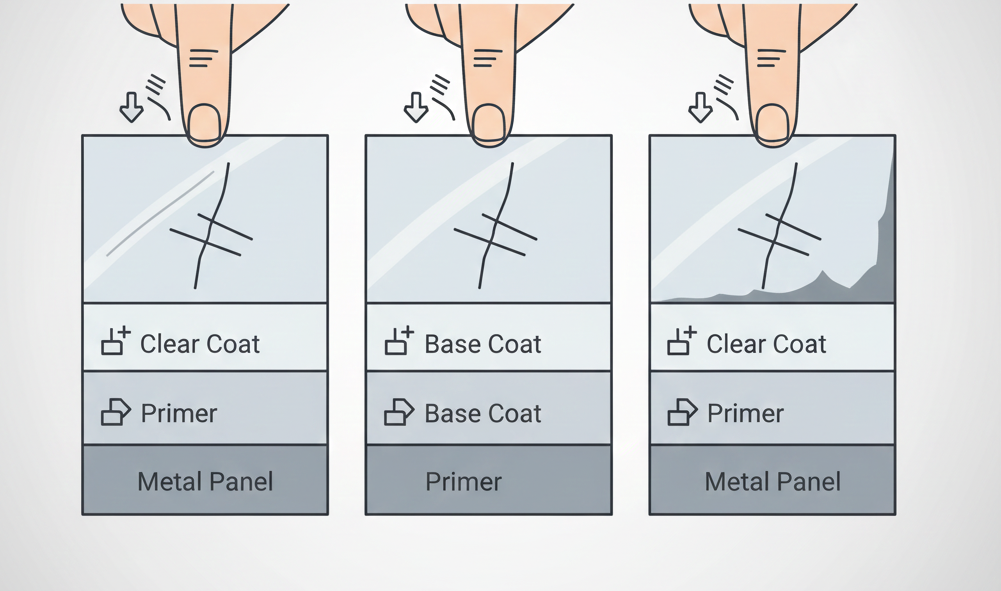 Clear Coat
Primer
Metal Panel

Base Coat
Base Coat
Primer

Clear Coat
Primer
Metal Panel